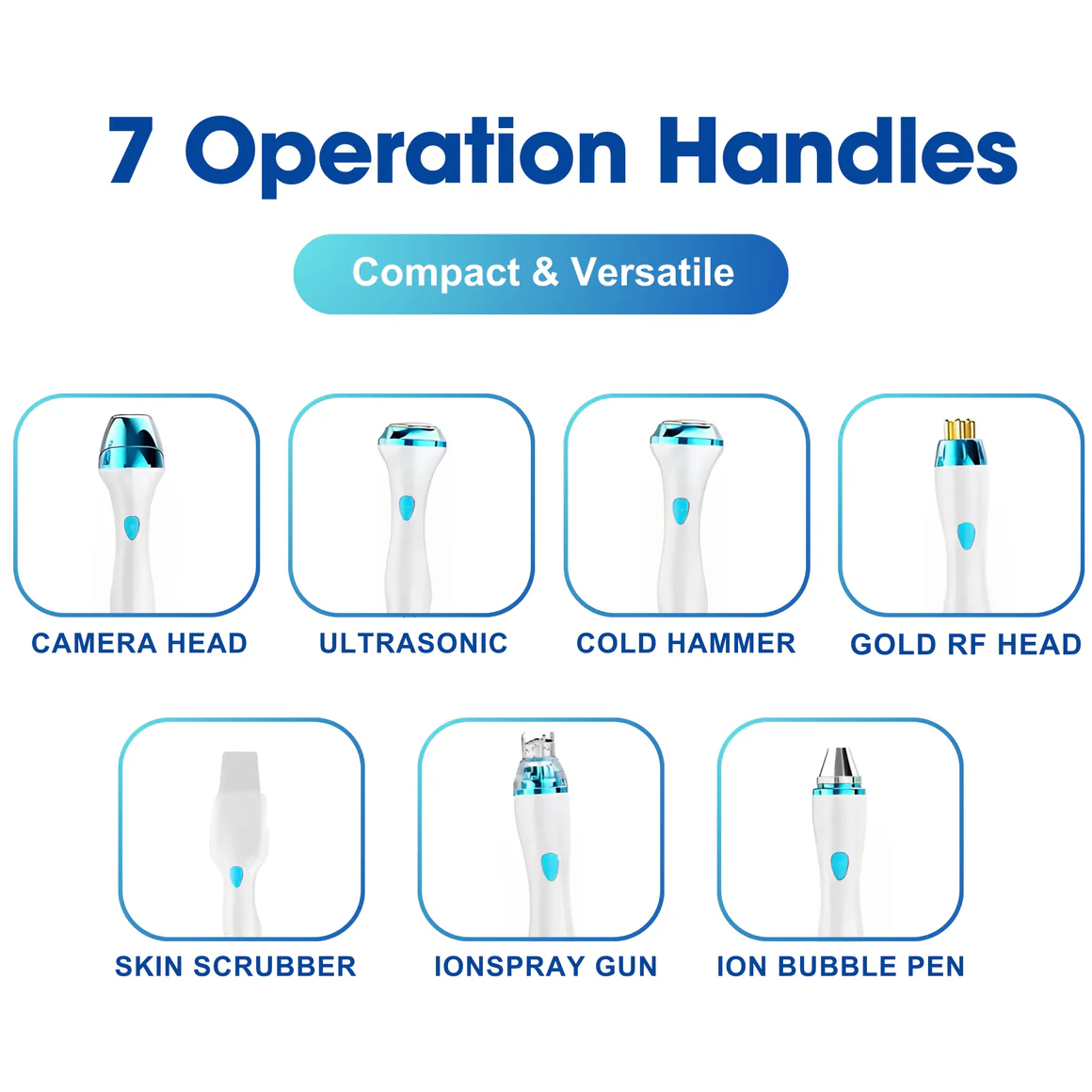 7 Operation Handles

Compact & Versatile

CAMERA HEAD

ULTRASONIC

COLD HAMMER

GOLD RF HEAD

SKIN SCRUBBER

IONSPRAY GUN

ION BUBBLE PEN