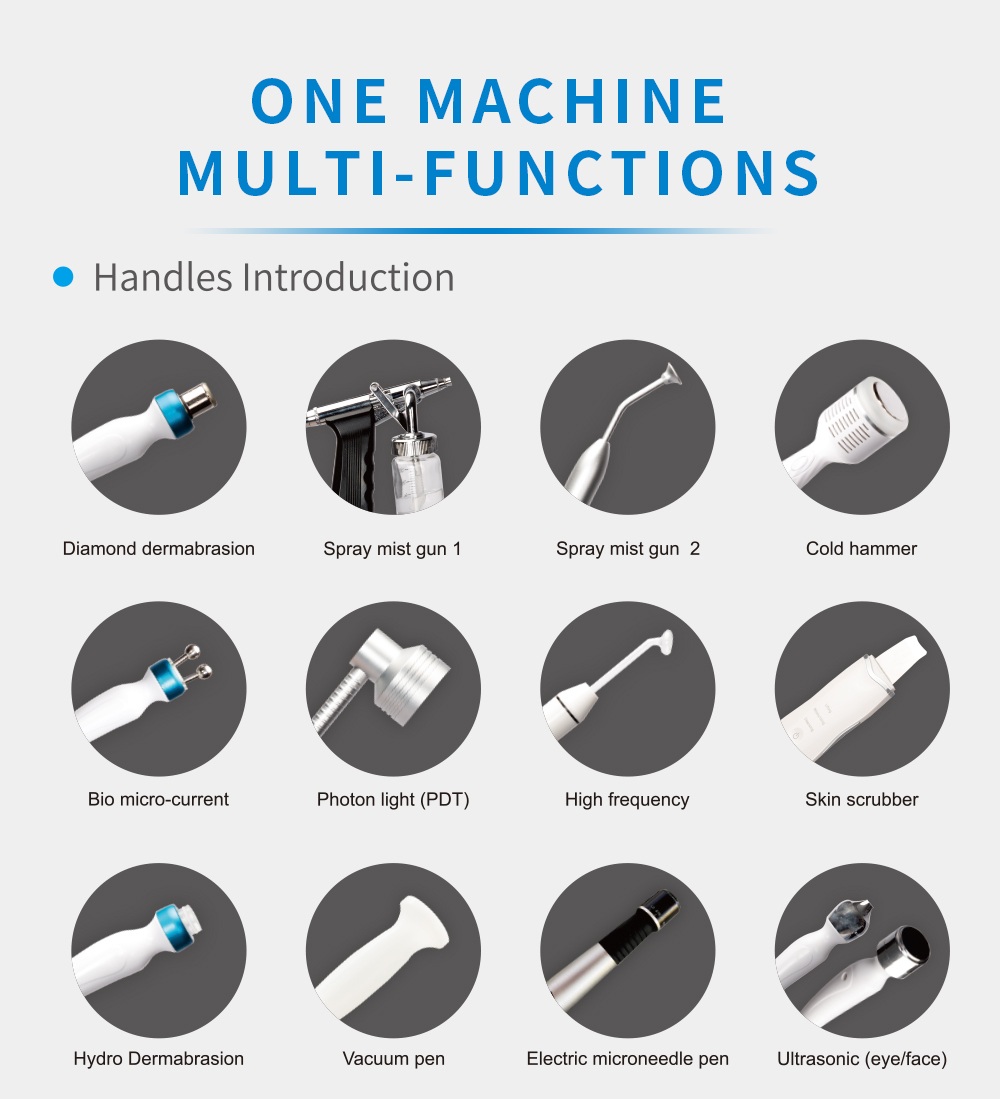 ONE MACHINE
MULTI-FUNCTIONS

Handles Introduction

Diamond dermabrasion

Spray mist gun 1

Spray mist gun 2

Cold hammer

Bio micro-current

Photon light (PDT)

High frequency

Skin scrubber

Hydro Dermabrasion

Vacuum pen

Electric microneedle pen

Ultrasonic (eye/face)