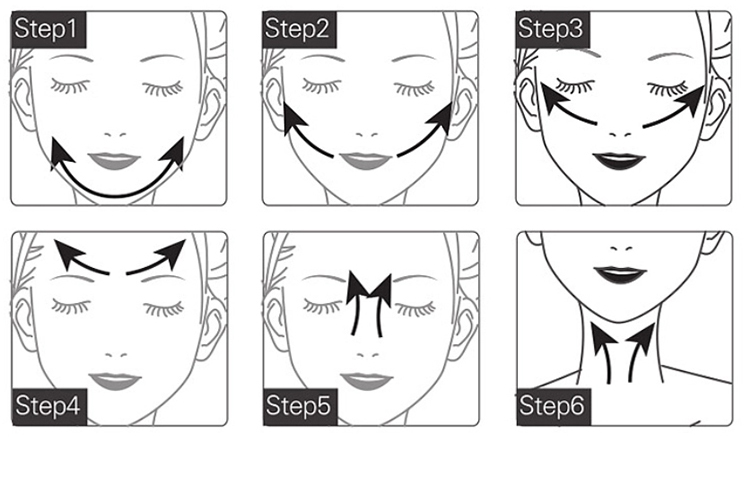 Step1

Step2

Step3

Step4

Step5

Step6